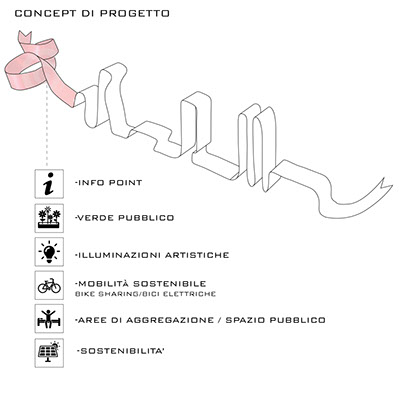 CONCEPT DI PROGETTO

i

-INFO POINT

-VERDE PUBBLICO

-ILLUMINAZIONI ARTISTICHE

-MOBILITÀ SOSTENIBILE
BIKE SHARING/BICI ELETTRICHE

-AREE DI AGGREGAZIONE / SPAZIO PUBBLICO

-SOSTENIBILITA'